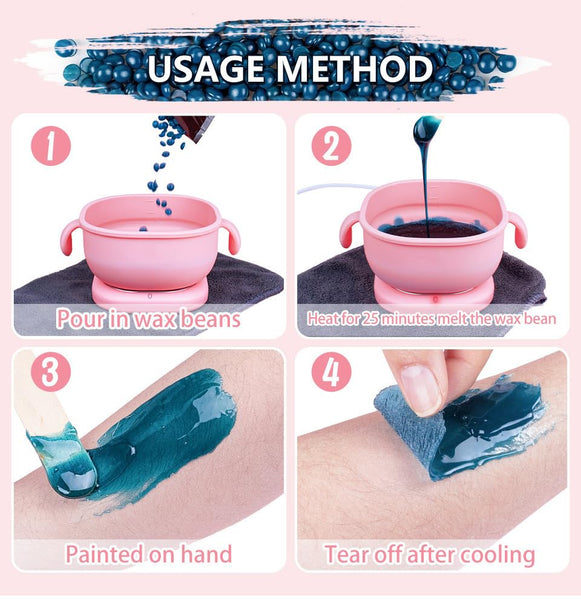 USAGE METHOD

1

Pour in wax beans

2

Heat for 25 minutes melt the wax bean

3

Painted on hand

4

Tear off after cooling