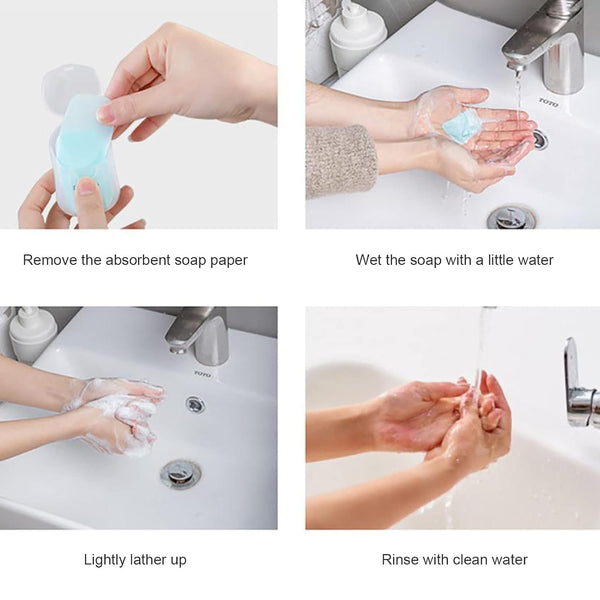 TOTO

Remove the absorbent soap paper

Wet the soap with a little water

TOTO

Lightly lather up

Rinse with clean water