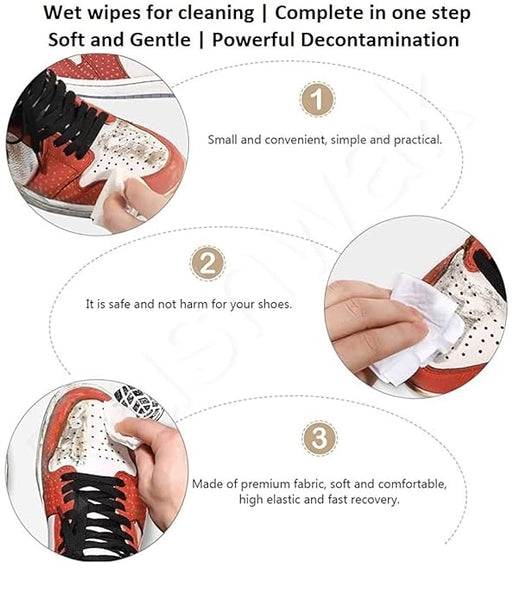 Wet wipes for cleaning | Complete in one step
Soft and Gentle | Powerful Decontamination

1

Small and convenient, simple and practical.

2

It is safe and not harm for your shoes.

3

Made of premium fabric, soft and comfortable, high elastic and fast recovery.