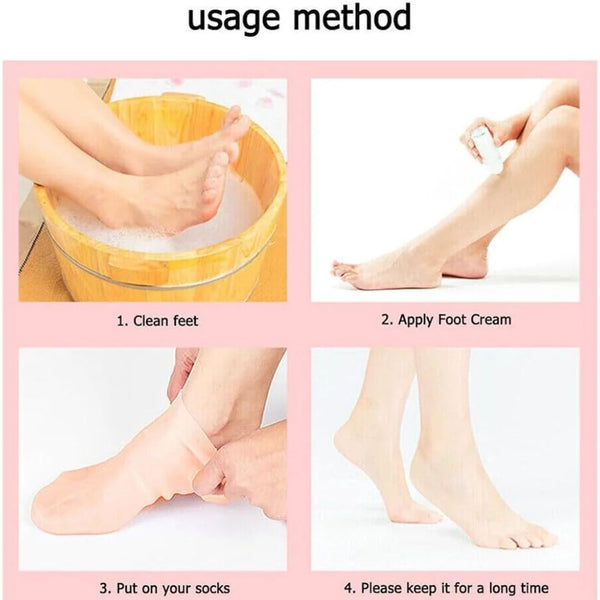 usage method

1. Clean feet

2. Apply Foot Cream

3. Put on your socks

4. Please keep it for a long time